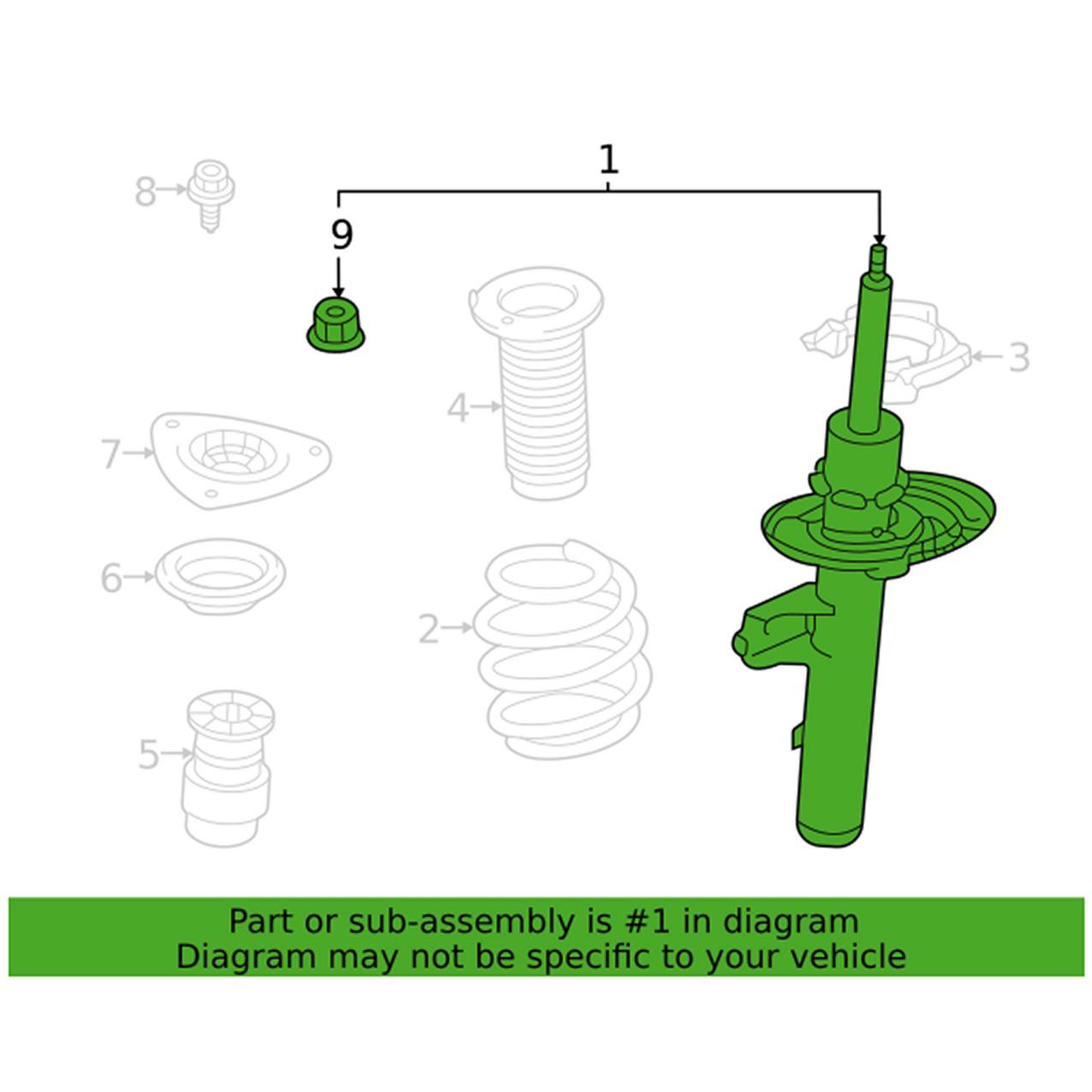 1

8

9

3

4

7

6

2

5

Part or sub-assembly is #1 in diagram
Diagram may not be specific to your vehicle